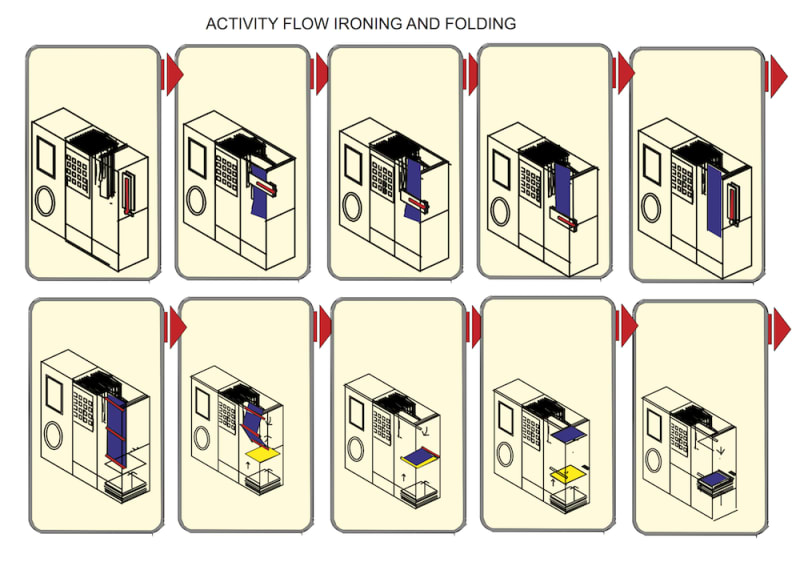 ACTIVITY FLOW IRONING AND FOLDING