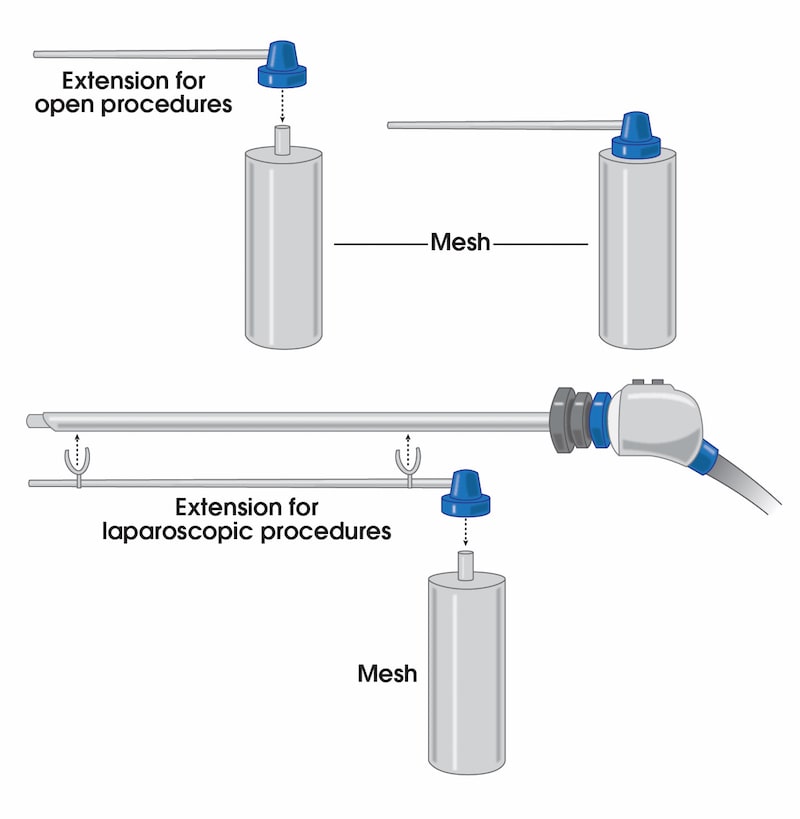 Extension for open procedures

Mesh

Extension for laparoscopic procedures

Mesh