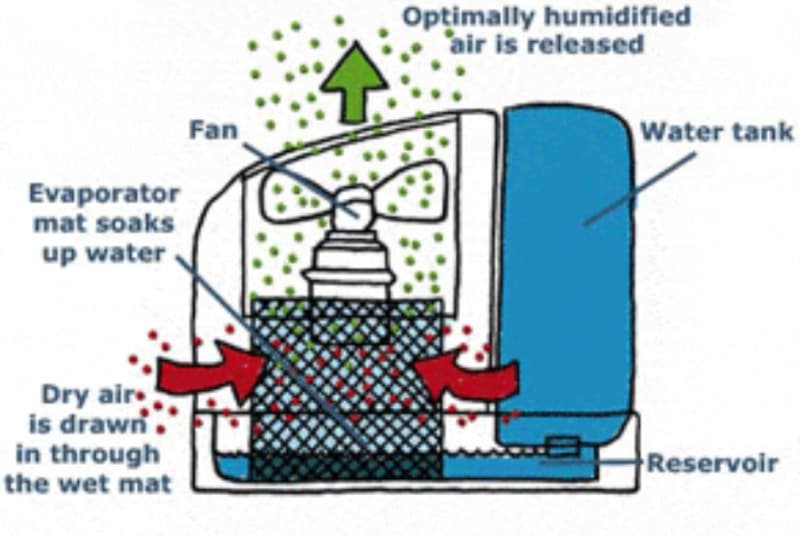 Optimally humidified air is released

Fan

Water tank

Evaporator mat soaks up water

Dry air is drawn in through the wet mat

Reservoir