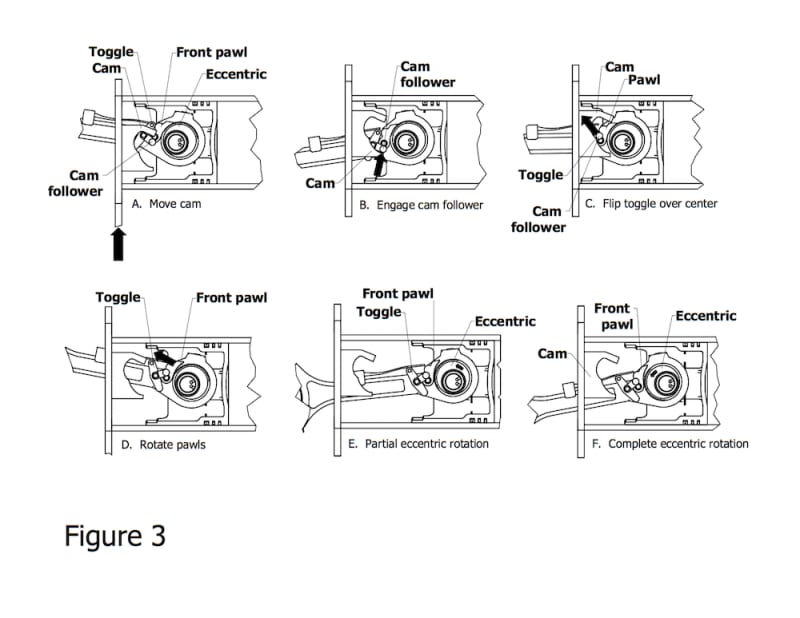 Toggle
Cam
Front pawl
Eccentric
Cam follower
A. Move cam

Cam follower
Cam
B. Engage cam follower

Cam
Pawl
Toggle
Cam follower
C. Flip toggle over center

Toggle
Front pawl
D. Rotate pawls

Front pawl
Toggle
Eccentric
E. Partial eccentric rotation

Front pawl
Eccentric
Cam
F. Complete eccentric rotation

Figure 3