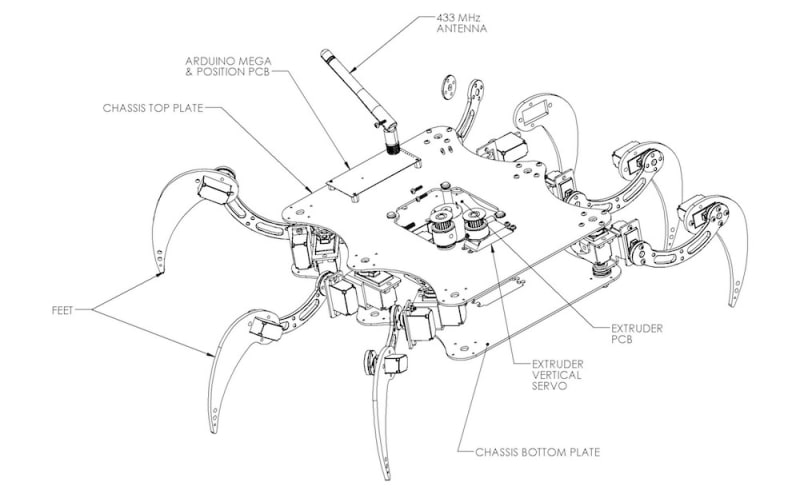 433 MHz
ANTENNA

ARDUINO MEGA
& POSITION PCB

CHASSIS TOP PLATE

FEET

EXTRUDER
PCB

EXTRUDER
VERTICAL
SERVO

CHASSIS BOTTOM PLATE