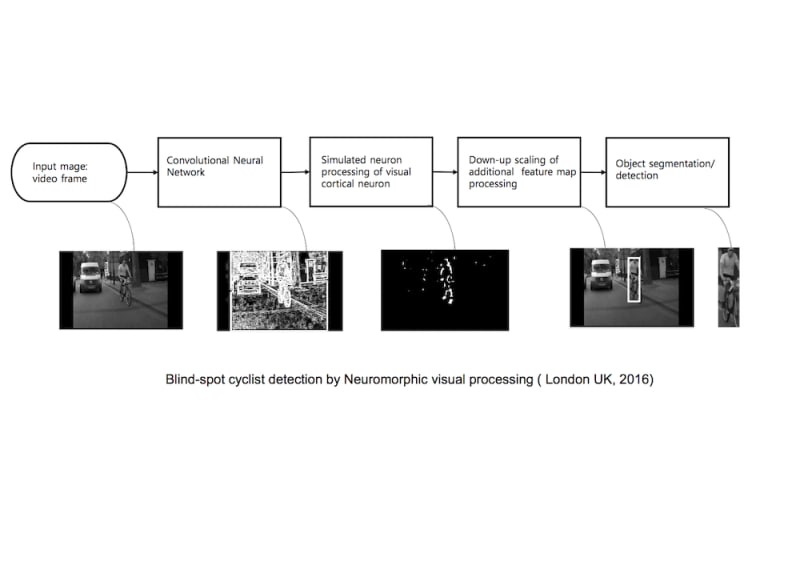 Input mage: video frame

Convolutional Neural Network

Simulated neuron processing of visual cortical neuron

Down-up scaling of additional feature map processing

Object segmentation/ detection

Blind-spot cyclist detection by Neuromorphic visual processing ( London UK, 2016)