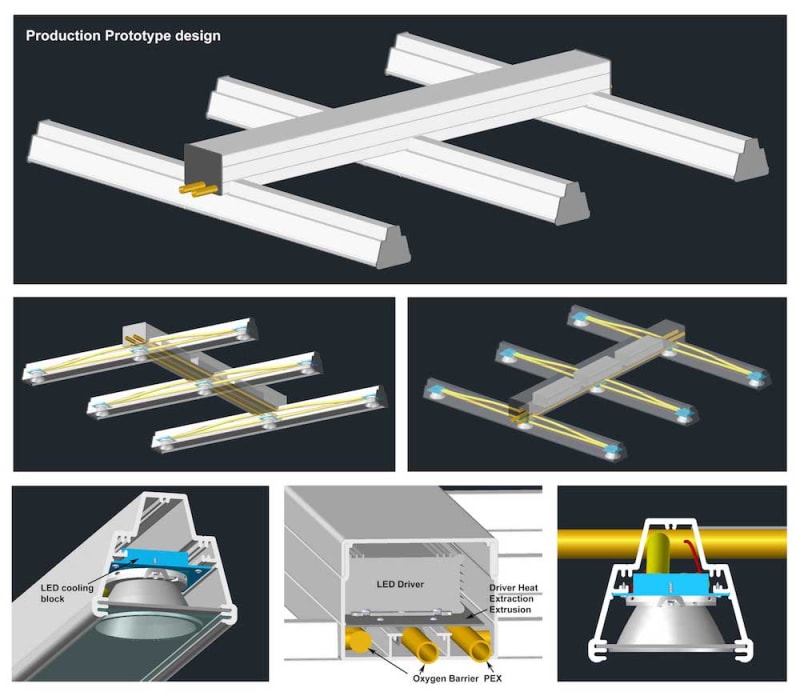 Production Prototype design

LED cooling block

LED Driver

Driver Heat Extraction Extrusion

Oxygen Barrier PEX