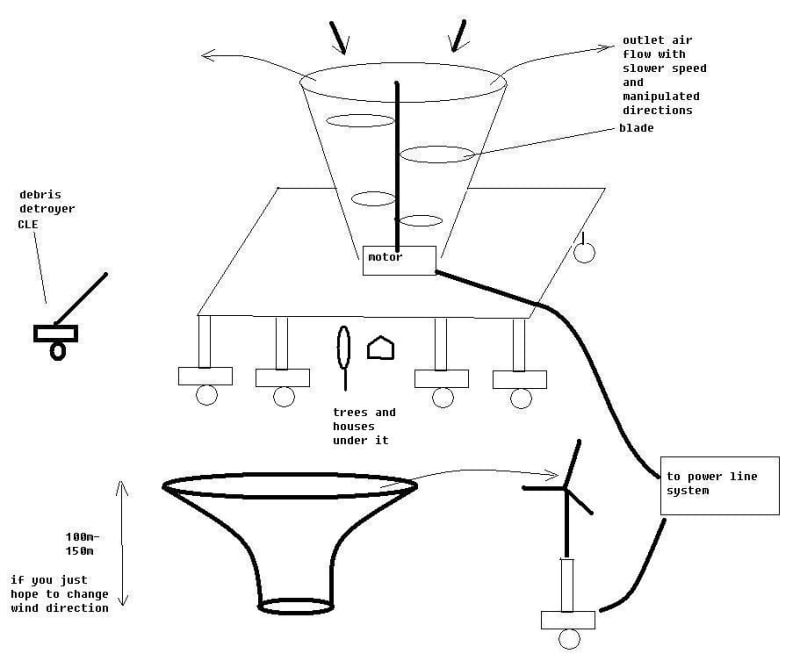 outlet air flow with slower speed and manipulated directions

blade

debris detroyer CLE

motor

trees and houses under it

to power line system

100m-150m

if you just hope to change wind direction