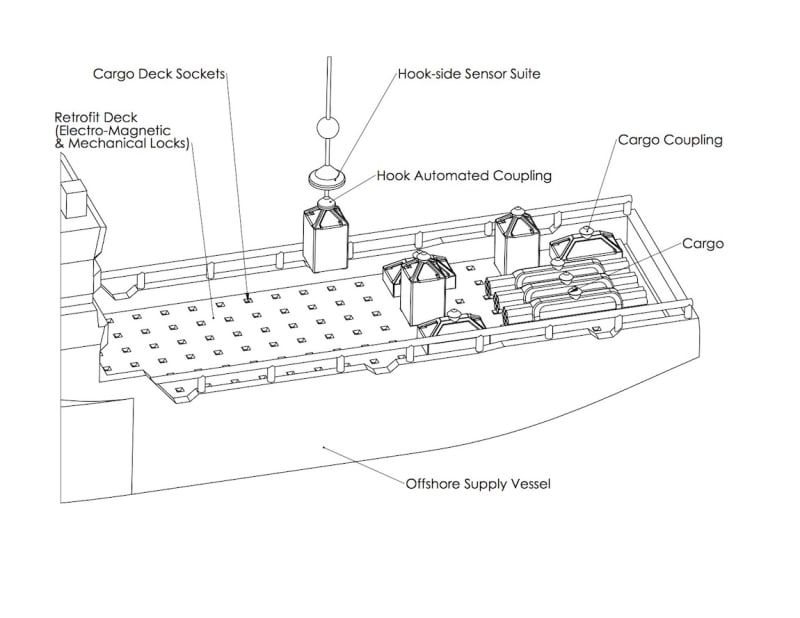 Cargo Deck Sockets

Hook-side Sensor Suite

Retrofit Deck
(Electro-Magnetic
& Mechanical Locks)

Cargo Coupling

Hook Automated Coupling

Cargo

Offshore Supply Vessel