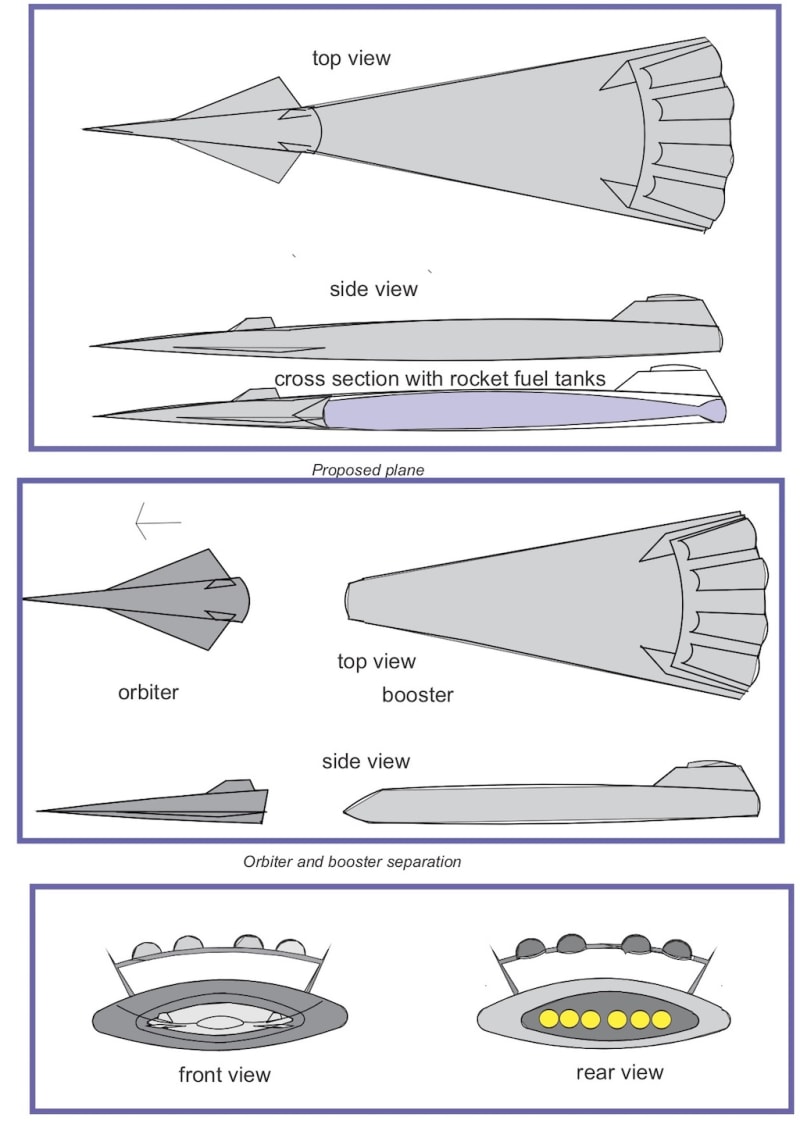 top view

side view

cross section with rocket fuel tanks

Proposed plane

orbiter

top view

booster

side view

Orbiter and booster separation

front view

rear view