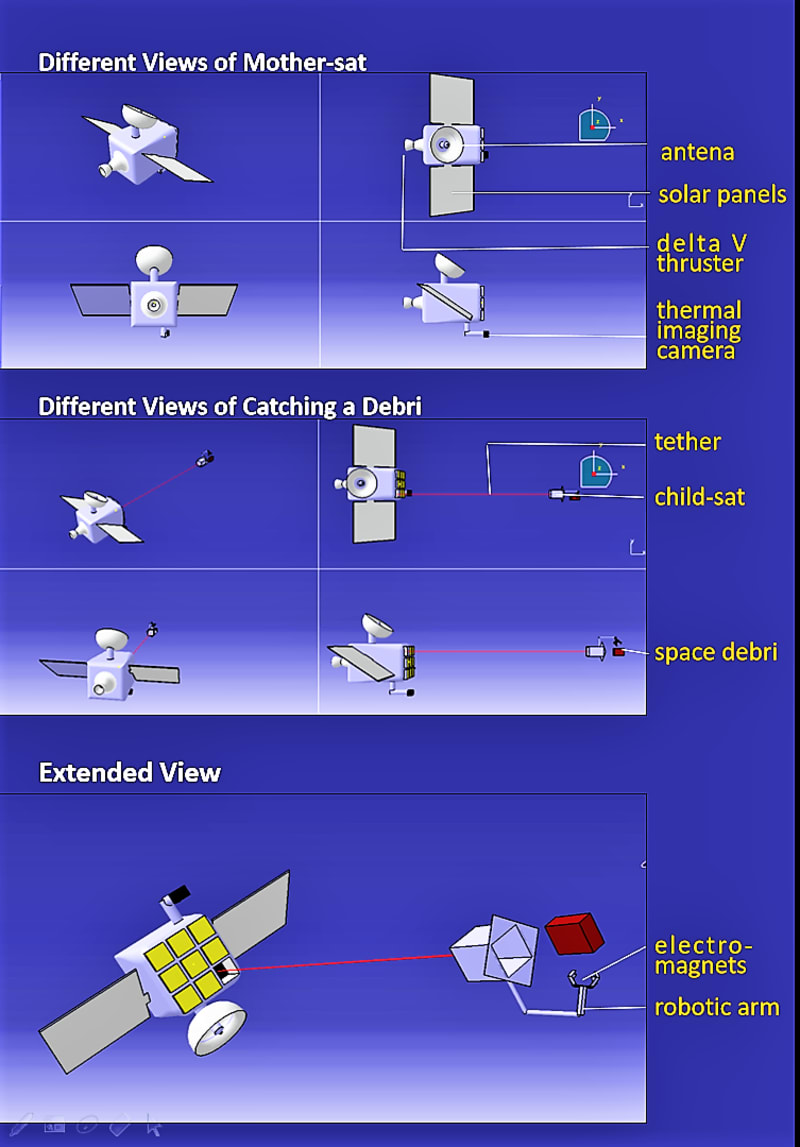 Different Views of Mother-sat

antena

solar panels

delta V thruster

thermal imaging camera

Different Views of Catching a Debri

tether

child-sat

space debri

Extended View

electro-magnets

robotic arm