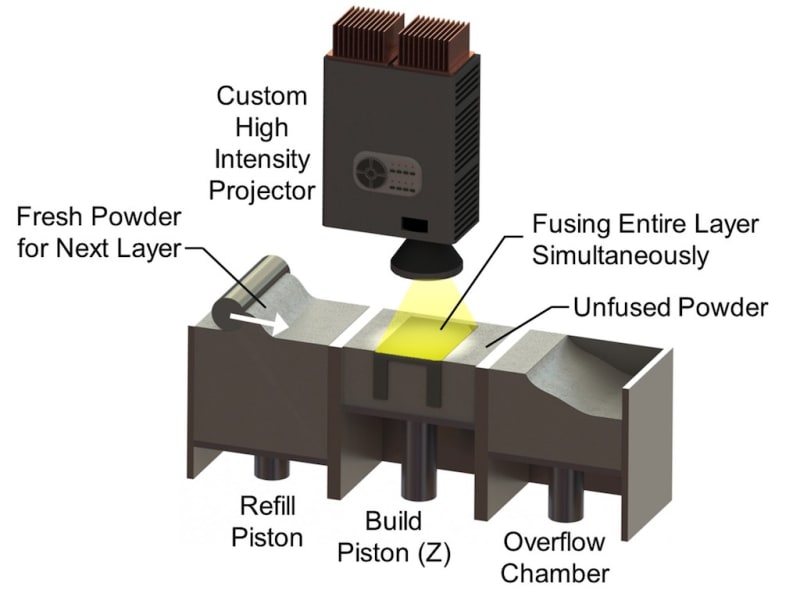 Custom High Intensity Projector

Fresh Powder for Next Layer

Fusing Entire Layer Simultaneously

Unfused Powder

Refill Piston

Build Piston (Z)

Overflow Chamber