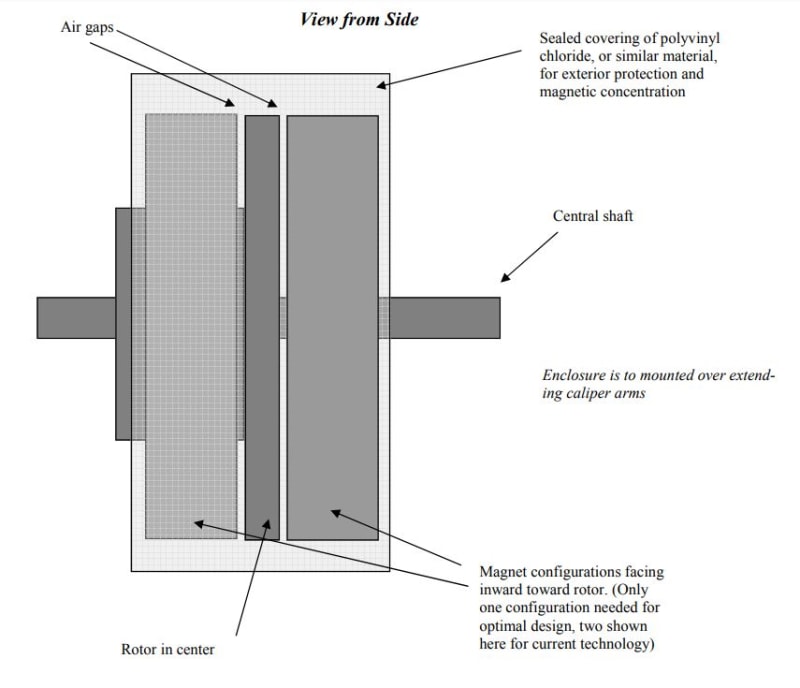 Air gaps

View from Side

Sealed covering of polyvinyl chloride, or similar material, for exterior protection and magnetic concentration

Central shaft

Enclosure is to mounted over extending caliper arms

Magnet configurations facing inward toward rotor. (Only one configuration needed for optimal design, two shown here for current technology)

Rotor in center