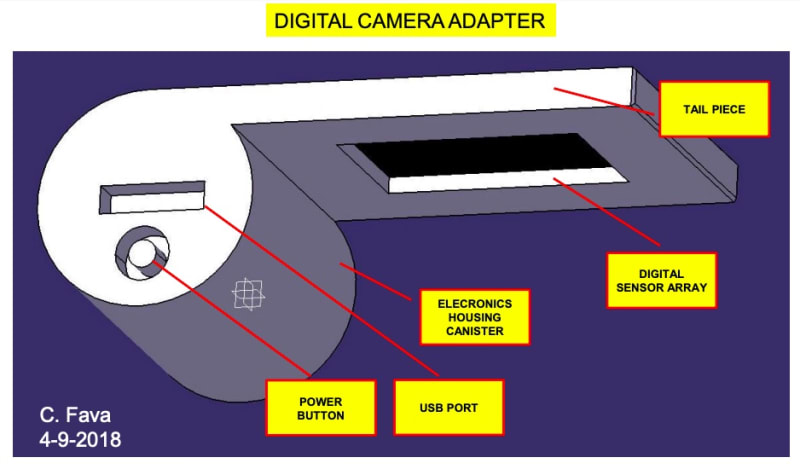 DIGITAL CAMERA ADAPTER

TAIL PIECE

DIGITAL SENSOR ARRAY

ELECRONICS HOUSING CANISTER

POWER BUTTON

USB PORT

C. Fava
4-9-2018