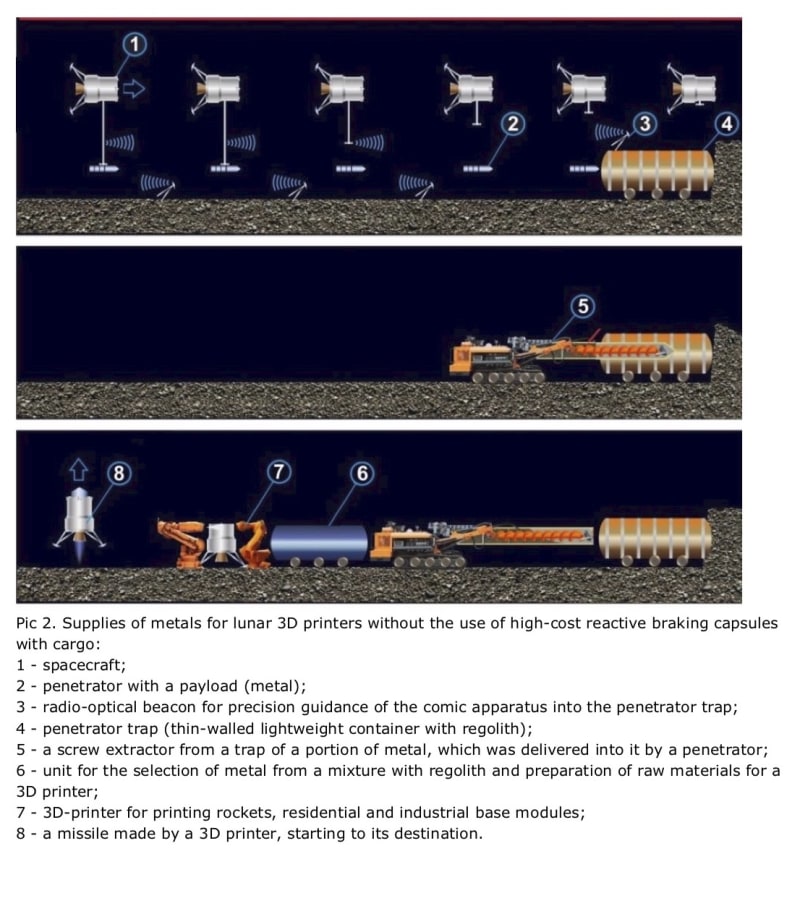 1

2

3

4

5

8

7

6

Pic 2. Supplies of metals for lunar 3D printers without the use of high-cost reactive braking capsules with cargo:
1 - spacecraft;
2 - penetrator with a payload (metal);
3 - radio-optical beacon for precision guidance of the comic apparatus into the penetrator trap;
4 - penetrator trap (thin-walled lightweight container with regolith);
5 - a screw extractor from a trap of a portion of metal, which was delivered into it by a penetrator;
6 - unit for the selection of metal from a mixture with regolith and preparation of raw materials for a 3D printer;
7 - 3D-printer for printing rockets, residential and industrial base modules;
8 - a missile made by a 3D printer, starting to its destination.