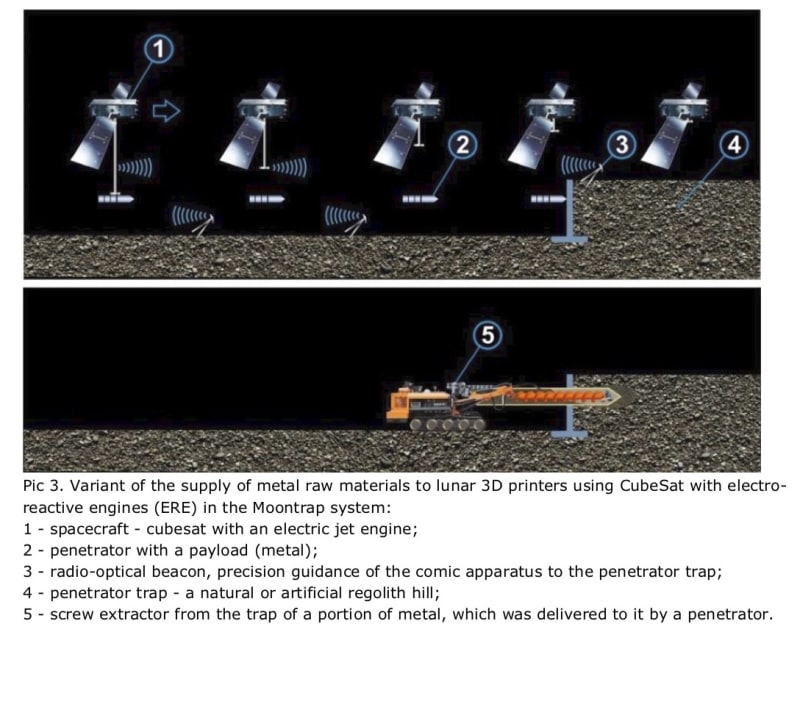 1

2

3

4

5

Pic 3. Variant of the supply of metal raw materials to lunar 3D printers using CubeSat with electro-reactive engines (ERE) in the Moontrap system:
1 - spacecraft - cubesat with an electric jet engine;
2 - penetrator with a payload (metal);
3 - radio-optical beacon, precision guidance of the comic apparatus to the penetrator trap;
4 - penetrator trap - a natural or artificial regolith hill;
5 - screw extractor from the trap of a portion of metal, which was delivered to it by a penetrator.