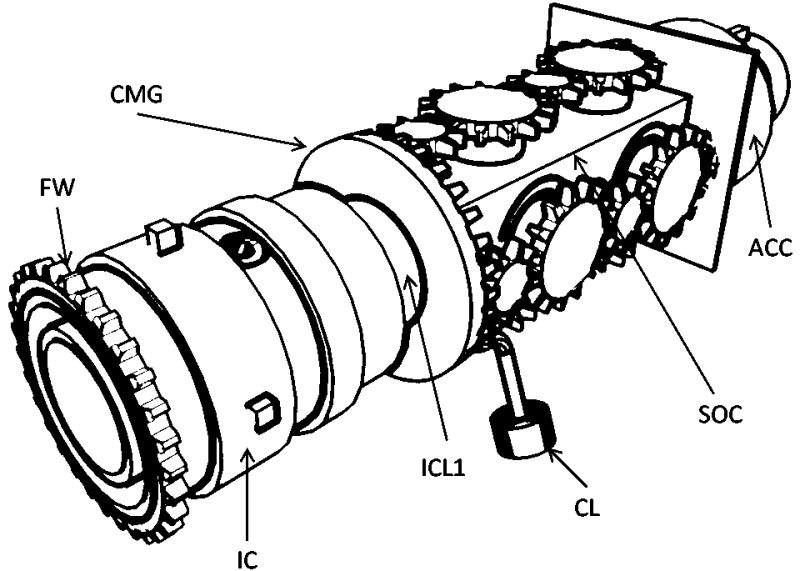 CMG
FW
ACC
SOC
ICL1
CL
IC