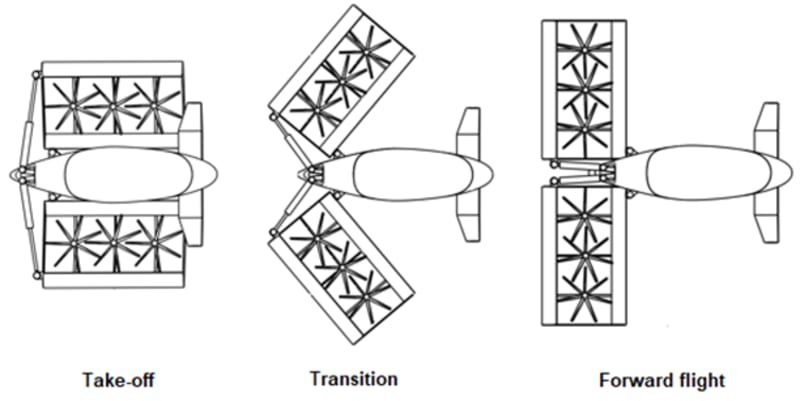 Take-off

Transition

Forward flight