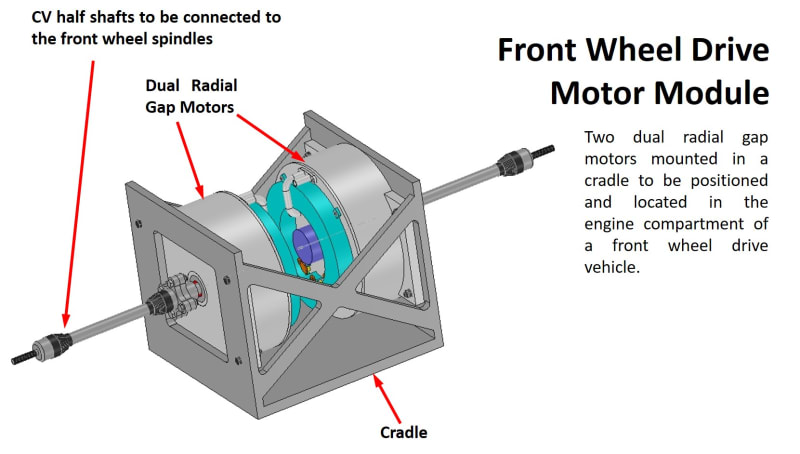 CV half shafts to be connected to the front wheel spindles

Dual Radial Gap Motors

Front Wheel Drive Motor Module

Two dual radial gap motors mounted in a cradle to be positioned and located in the engine compartment of a front wheel drive vehicle.

Cradle