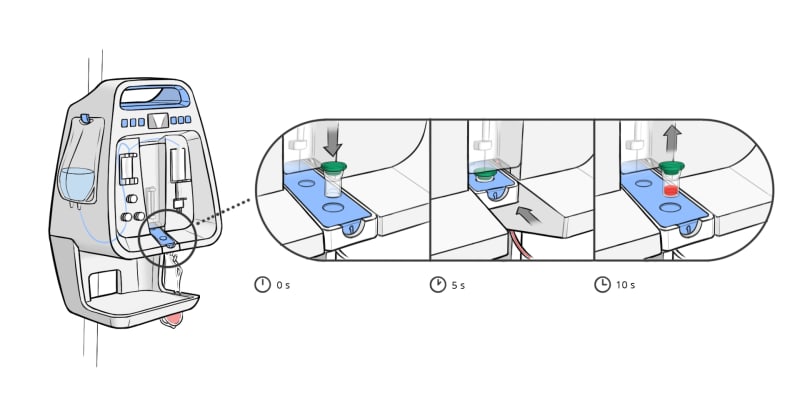 0 s

5 s

10 s