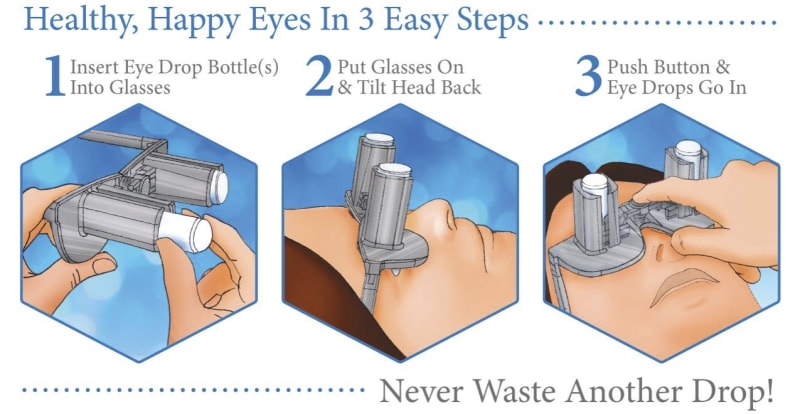 Healthy, Happy Eyes In 3 Easy Steps

1 Insert Eye Drop Bottle(s) Into Glasses

2 Put Glasses On & Tilt Head Back

3 Push Button & Eye Drops Go In

Never Waste Another Drop!