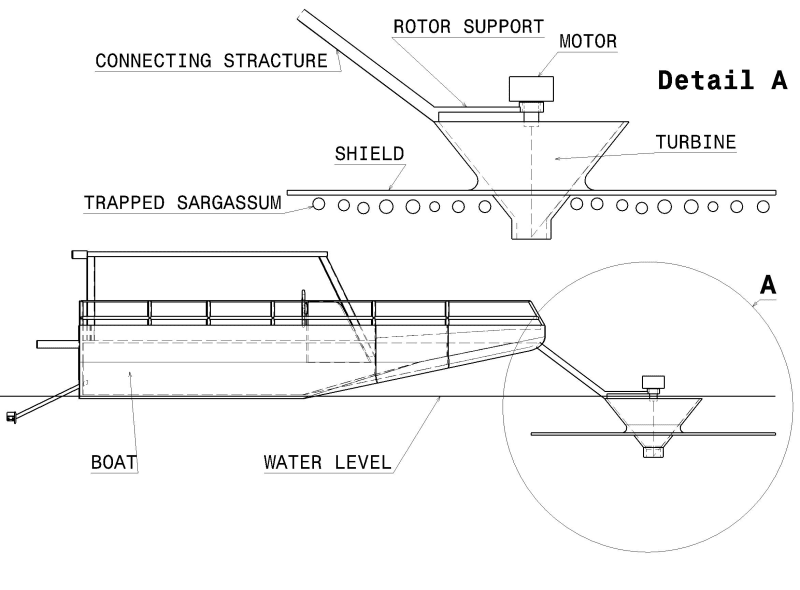 ROTOR SUPPORT

MOTOR

CONNECTING STRACTURE

Detail A

TURBINE

SHIELD

TRAPPED SARGASSUM

A

BOAT

WATER LEVEL