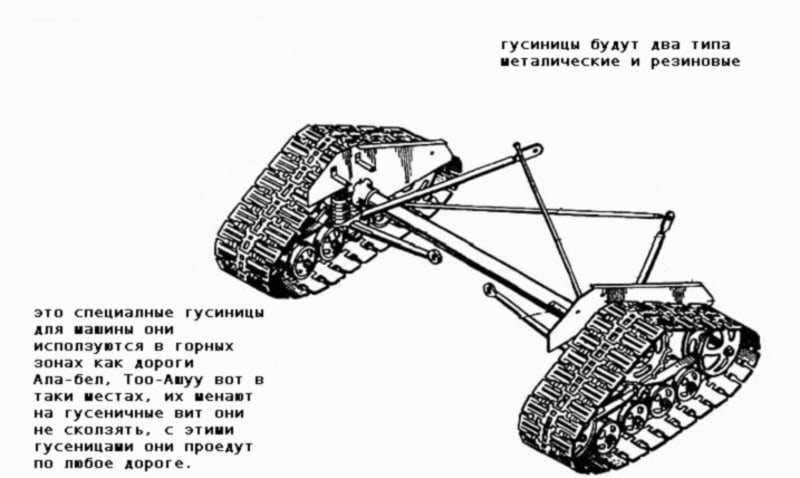 гусиницы будут два типа металические и резиновые

это специалные гусиницы для машины они исползуются в горных зонах как дороги Ала-бел, Тоо-Ашуу вот в таки местах, их менают на гусеничные вит они не скользять, с этими гусеницами они проедут по любое дороге.