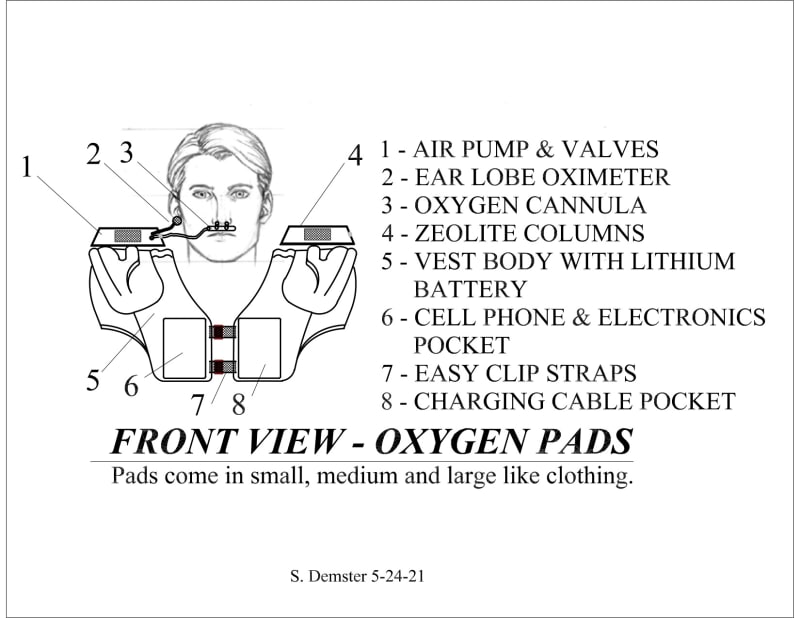 1 2 3 4

5 6 7 8

1 - AIR PUMP & VALVES
2 - EAR LOBE OXIMETER
3 - OXYGEN CANNULA
4 - ZEOLITE COLUMNS
5 - VEST BODY WITH LITHIUM BATTERY
6 - CELL PHONE & ELECTRONICS POCKET
7 - EASY CLIP STRAPS
8 - CHARGING CABLE POCKET

FRONT VIEW - OXYGEN PADS

Pads come in small, medium and large like clothing.

S. Demster 5-24-21