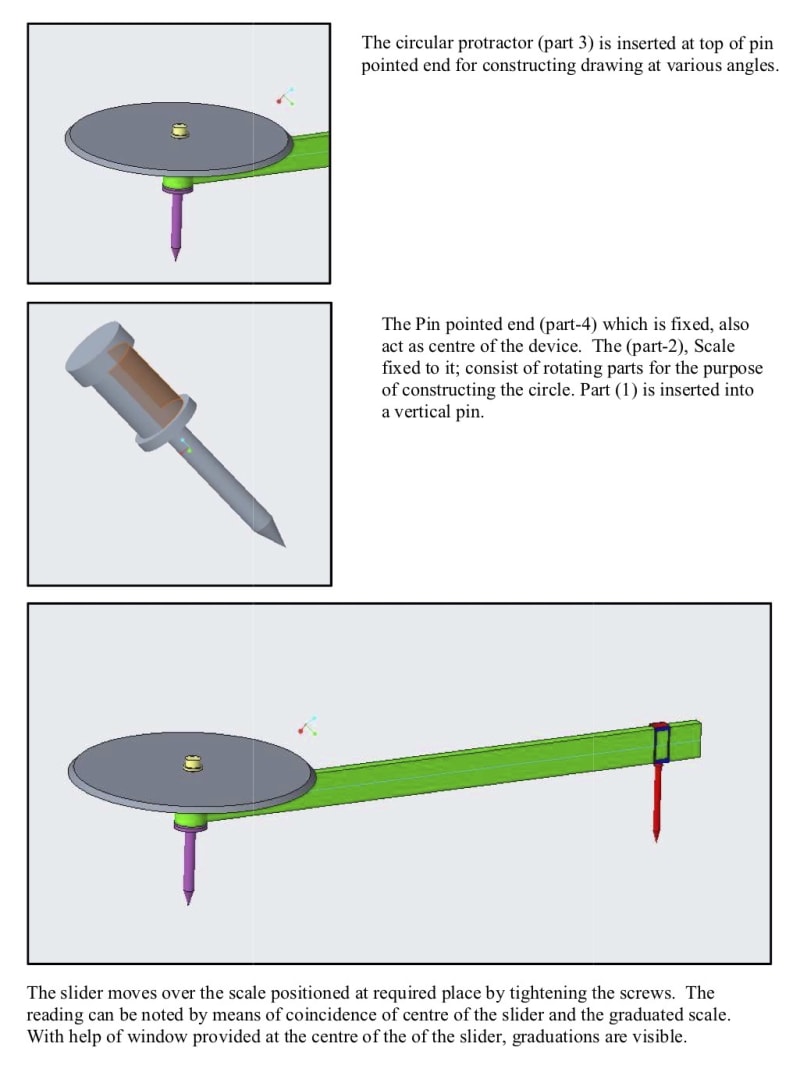 The circular protractor (part 3) is inserted at top of pin pointed end for constructing drawing at various angles.

The Pin pointed end (part-4) which is fixed, also act as centre of the device. The (part-2), Scale fixed to it; consist of rotating parts for the purpose of constructing the circle. Part (1) is inserted into a vertical pin.

The slider moves over the scale positioned at required place by tightening the screws. The reading can be noted by means of coincidence of centre of the slider and the graduated scale. With help of window provided at the centre of the of the slider, graduations are visible.