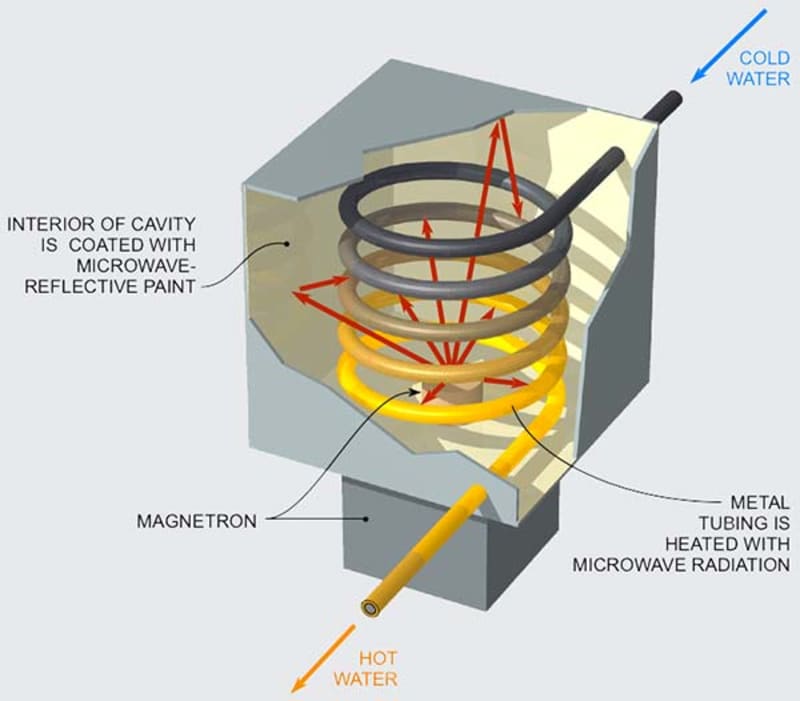 COLD WATER

INTERIOR OF CAVITY IS COATED WITH MICROWAVE-REFLECTIVE PAINT

MAGNETRON

METAL TUBING IS HEATED WITH MICROWAVE RADIATION

HOT WATER