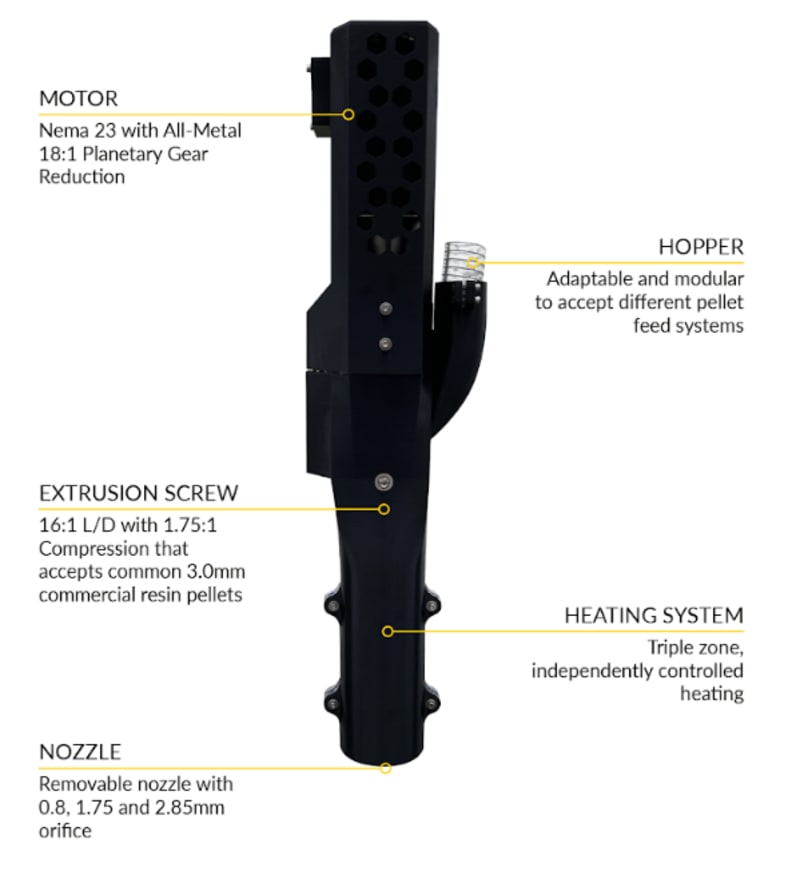 MOTOR
Nema 23 with All-Metal 18:1 Planetary Gear Reduction

HOPPER
Adaptable and modular to accept different pellet feed systems

EXTRUSION SCREW
16:1 L/D with 1.75:1 Compression that accepts common 3.0mm commercial resin pellets

HEATING SYSTEM
Triple zone, independently controlled heating

NOZZLE
Removable nozzle with 0.8, 1.75 and 2.85mm orifice