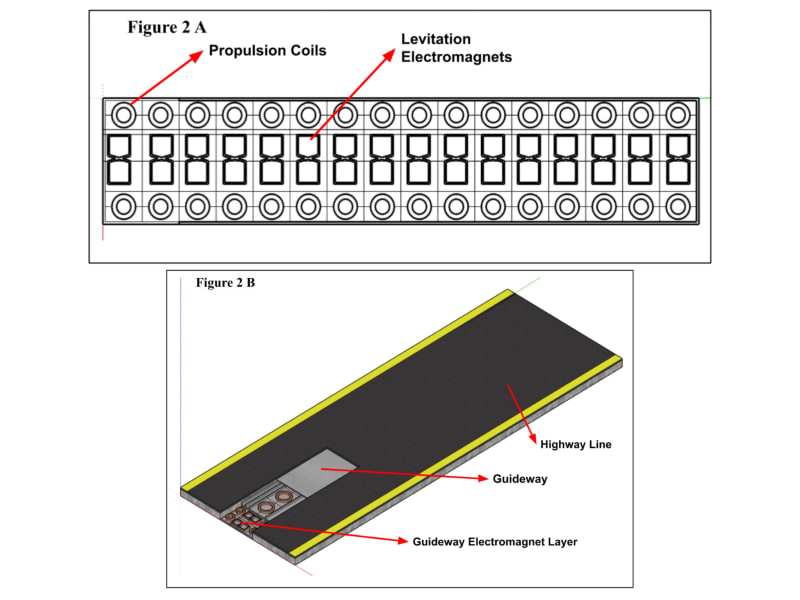 Figure 2 A

Propulsion Coils

Levitation Electromagnets

Figure 2 B

Highway Line

Guideway

Guideway Electromagnet Layer