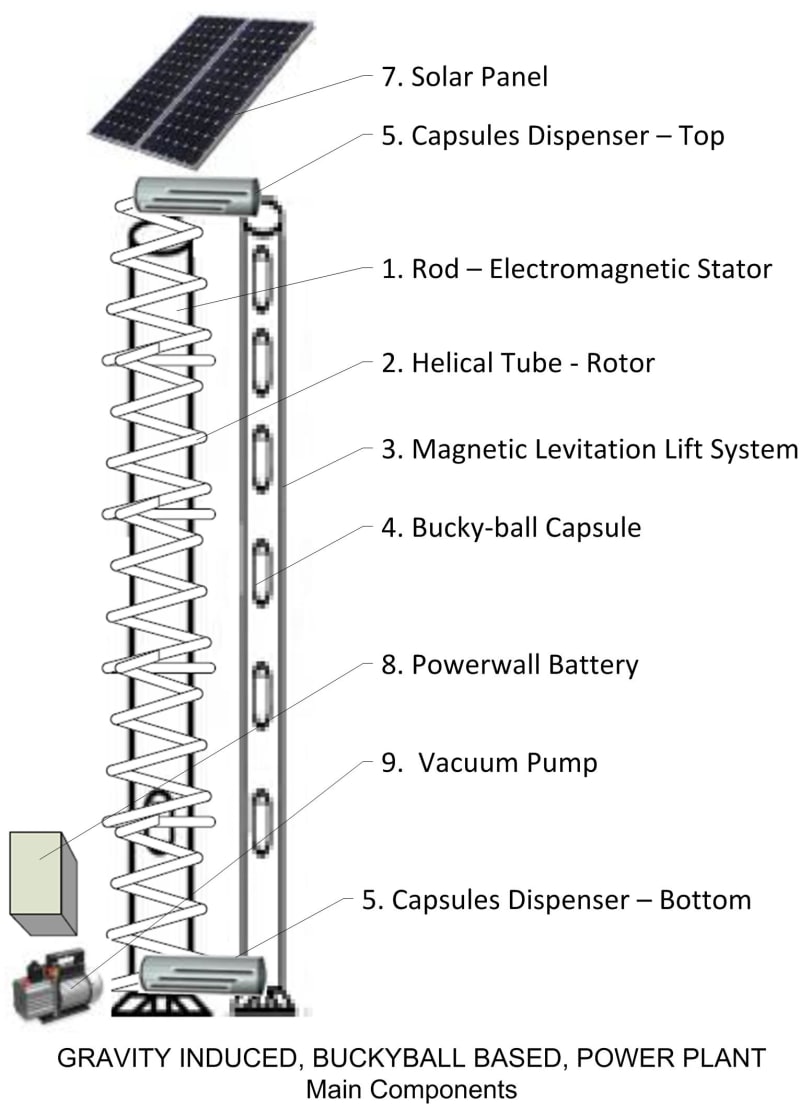 7. Solar Panel

5. Capsules Dispenser – Top

1. Rod – Electromagnetic Stator

2. Helical Tube - Rotor

3. Magnetic Levitation Lift System

4. Bucky-ball Capsule

8. Powerwall Battery

9. Vacuum Pump

5. Capsules Dispenser – Bottom

GRAVITY INDUCED, BUCKYBALL BASED, POWER PLANT
Main Components