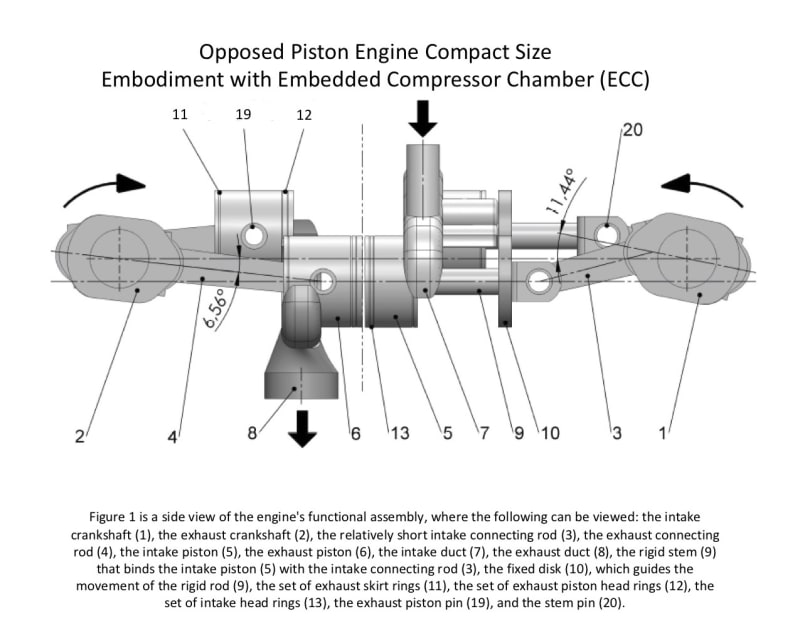 Opposed Piston Engine Compact Size
Embodiment with Embedded Compressor Chamber (ECC)

11 19 12

20

11,44°

6,56°

2 4 8 6 13 5 7 9 10 3 1

Figure 1 is a side view of the engine's functional assembly, where the following can be viewed: the intake crankshaft (1), the exhaust crankshaft (2), the relatively short intake connecting rod (3), the exhaust connecting rod (4), the intake piston (5), the exhaust piston (6), the intake duct (7), the exhaust duct (8), the rigid stem (9) that binds the intake piston (5) with the intake connecting rod (3), the fixed disk (10), which guides the movement of the rigid rod (9), the set of exhaust skirt rings (11), the set of exhaust piston head rings (12), the set of intake head rings (13), the exhaust piston pin (19), and the stem pin (20).