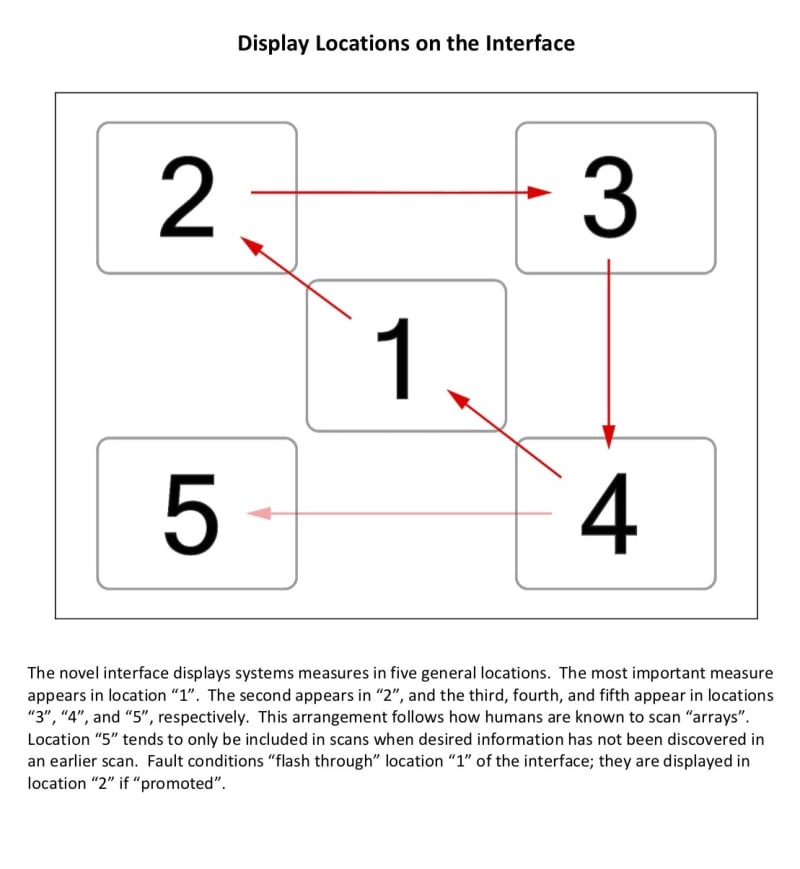 Display Locations on the Interface

2

3

1

5

4

The novel interface displays systems measures in five general locations. The most important measure appears in location “1”. The second appears in “2”, and the third, fourth, and fifth appear in locations “3”, “4”, and “5”, respectively. This arrangement follows how humans are known to scan “arrays”. Location “5” tends to only be included in scans when desired information has not been discovered in an earlier scan. Fault conditions “flash through” location “1” of the interface; they are displayed in location “2” if “promoted”.