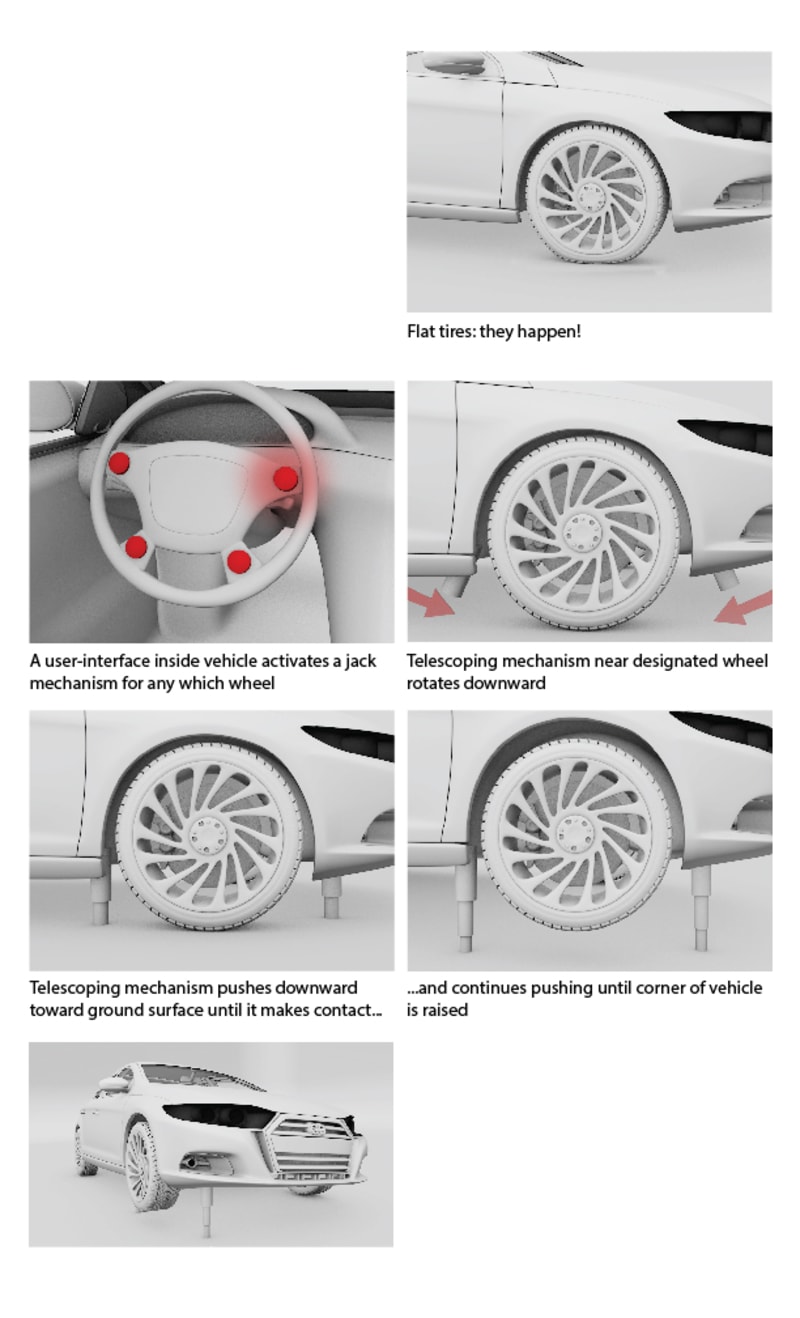 Flat tires: they happen!

A user-interface inside vehicle activates a jack mechanism for any which wheel

Telescoping mechanism near designated wheel rotates downward

Telescoping mechanism pushes downward toward ground surface until it makes contact...

...and continues pushing until corner of vehicle is raised