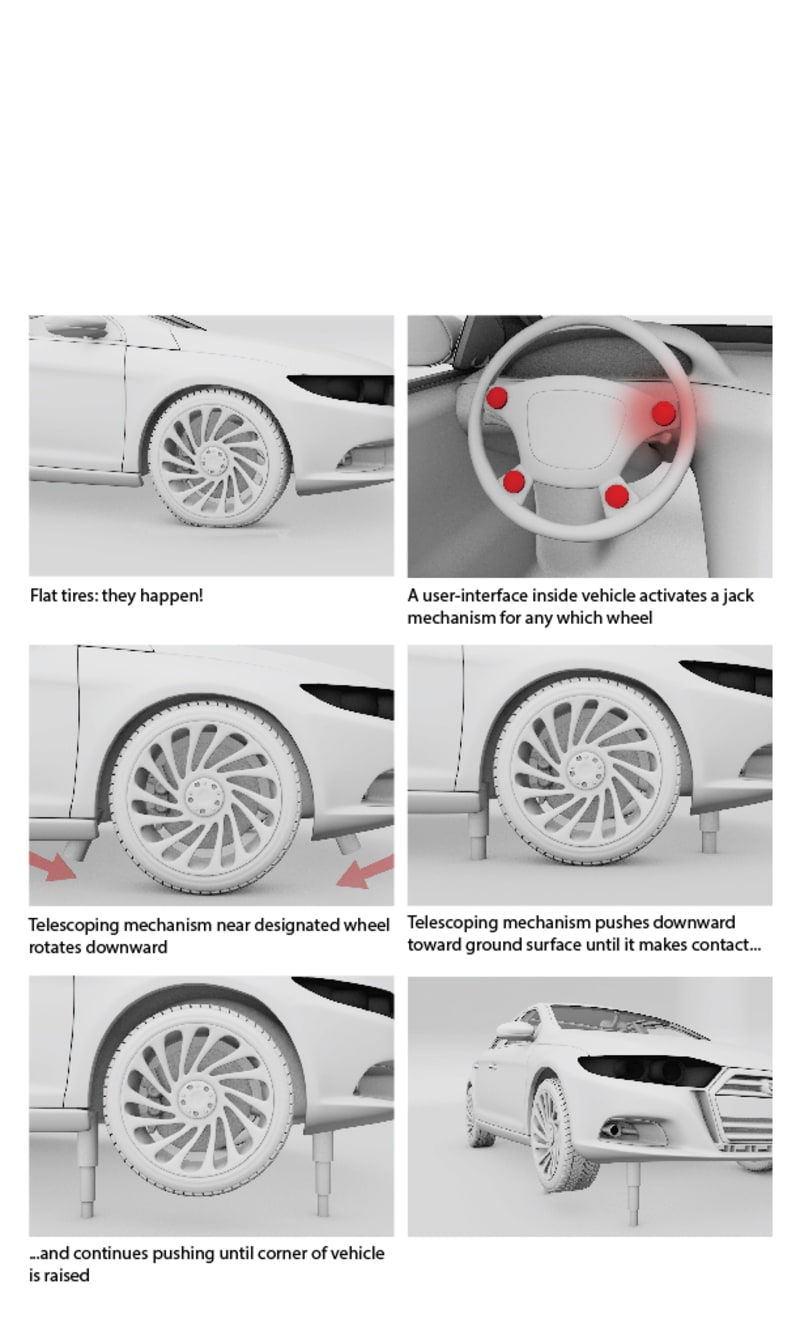 Flat tires: they happen!

A user-interface inside vehicle activates a jack mechanism for any which wheel

Telescoping mechanism near designated wheel rotates downward

Telescoping mechanism pushes downward toward ground surface until it makes contact...

...and continues pushing until corner of vehicle is raised