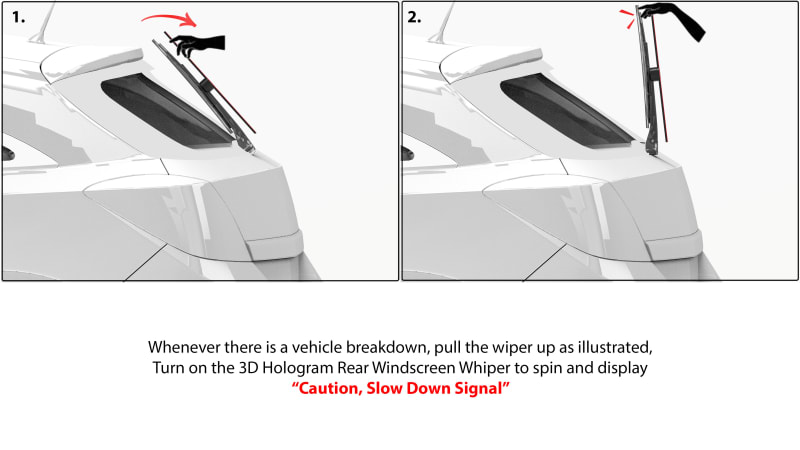 1.

2.

Whenever there is a vehicle breakdown, pull the wiper up as illustrated, Turn on the 3D Hologram Rear Windscreen Whiper to spin and display
"Caution, Slow Down Signal"