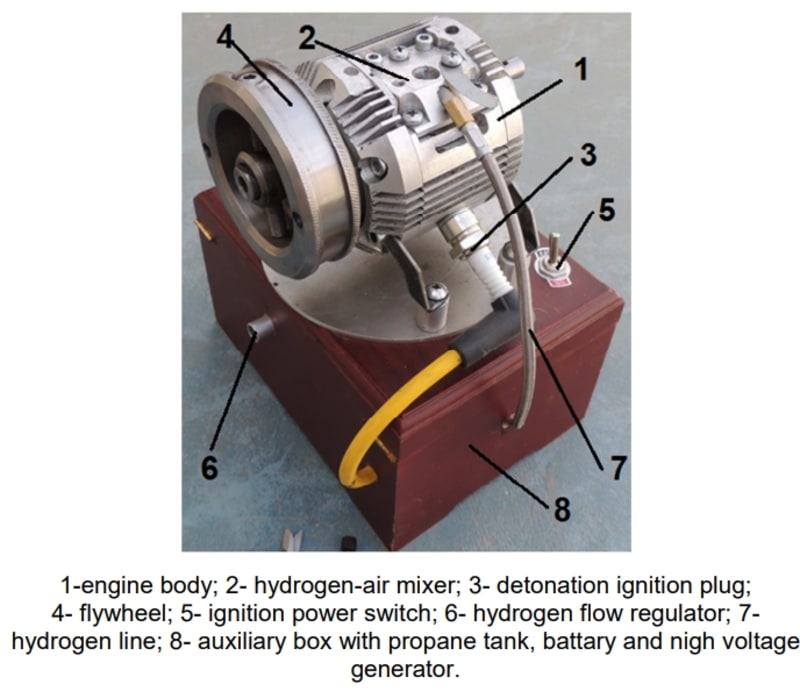 4
2
1
3
5
6
7
8

1-engine body; 2- hydrogen-air mixer; 3- detonation ignition plug; 4- flywheel; 5- ignition power switch; 6- hydrogen flow regulator; 7- hydrogen line; 8- auxiliary box with propane tank, battary and nigh voltage generator.