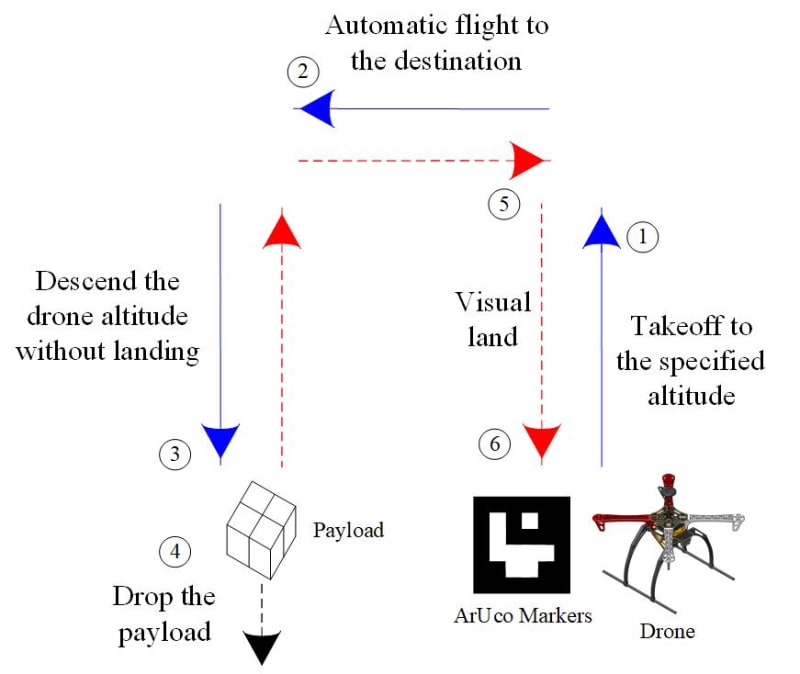 Automatic flight to the destination

2

5

1

Descend the drone altitude without landing

Visual land

Takeoff to the specified altitude

3

6

Payload

4

Drop the payload

ArUco Markers

Drone