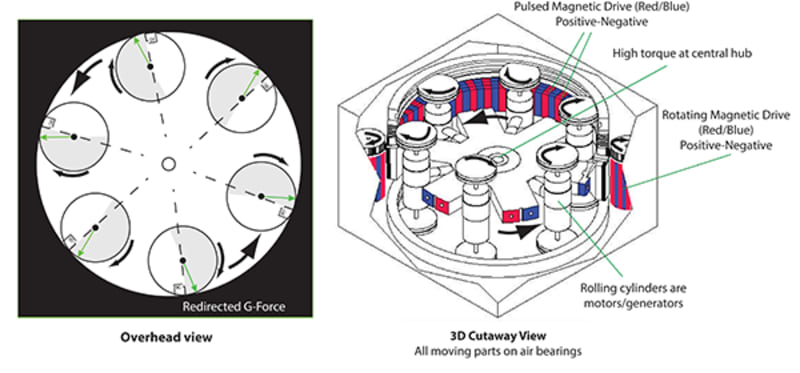 Redirected G-Force

Overhead view

Pulsed Magnetic Drive (Red/Blue)
Positive-Negative

High torque at central hub

Rotating Magnetic Drive
(Red/Blue)
Positive-Negative

Rolling cylinders are
motors/generators

3D Cutaway View
All moving parts on air bearings