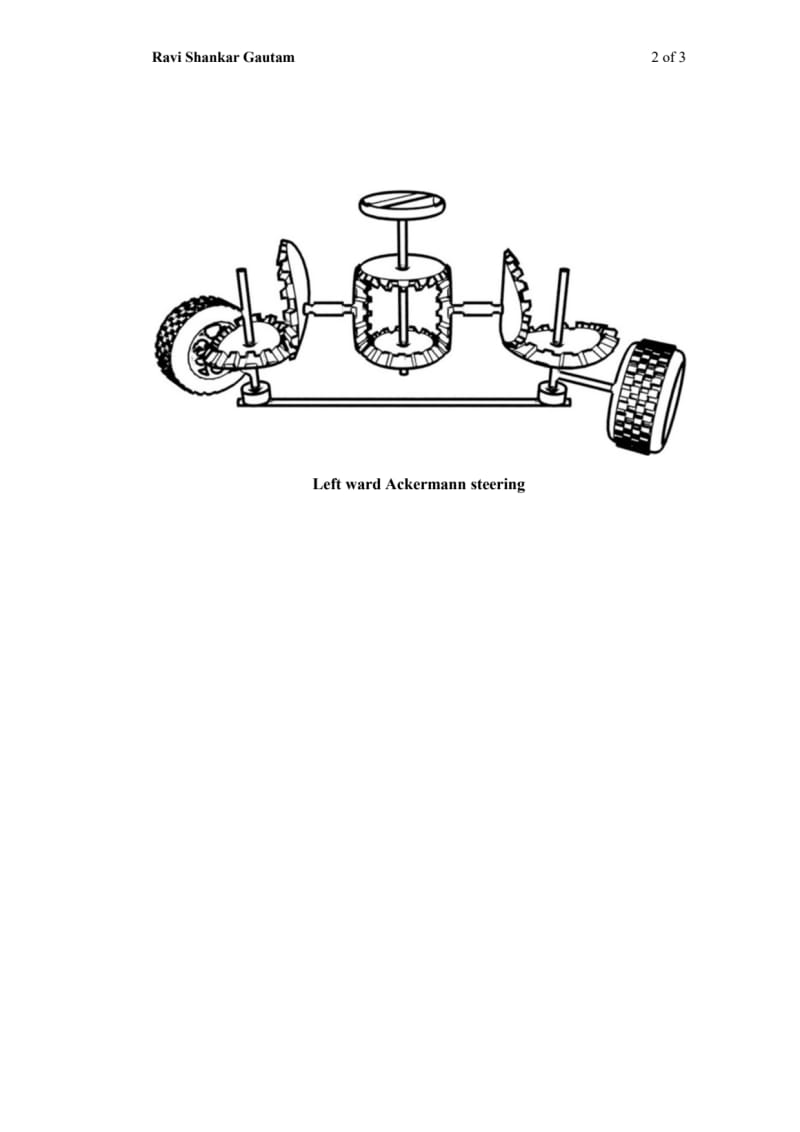 Ravi Shankar Gautam

2 of 3

Left ward Ackermann steering