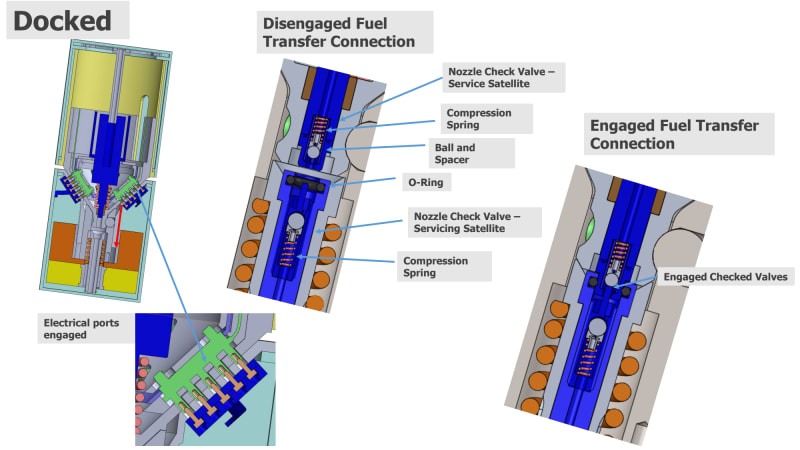 Docked

Electrical ports engaged

Disengaged Fuel Transfer Connection

Nozzle Check Valve – Service Satellite

Compression Spring

Ball and Spacer

O-Ring

Nozzle Check Valve – Servicing Satellite

Compression Spring

Engaged Fuel Transfer Connection

Engaged Checked Valves