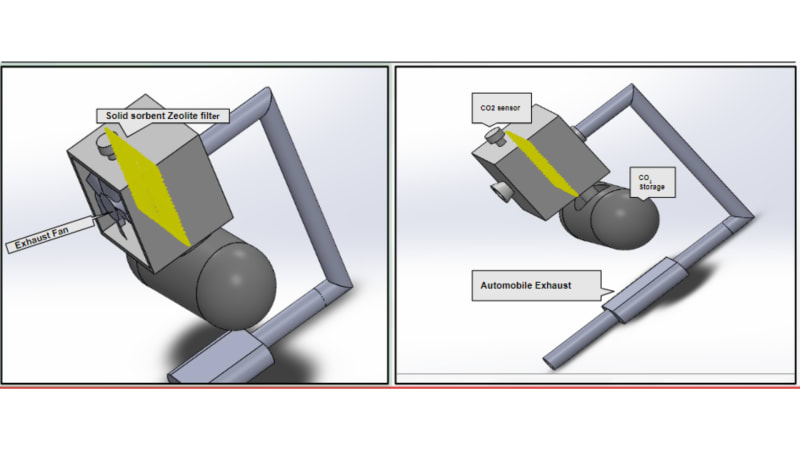 Solid sorbent Zeolite filter

Exhaust Fan

CO2 sensor

$CO_2$ Storage

Automobile Exhaust