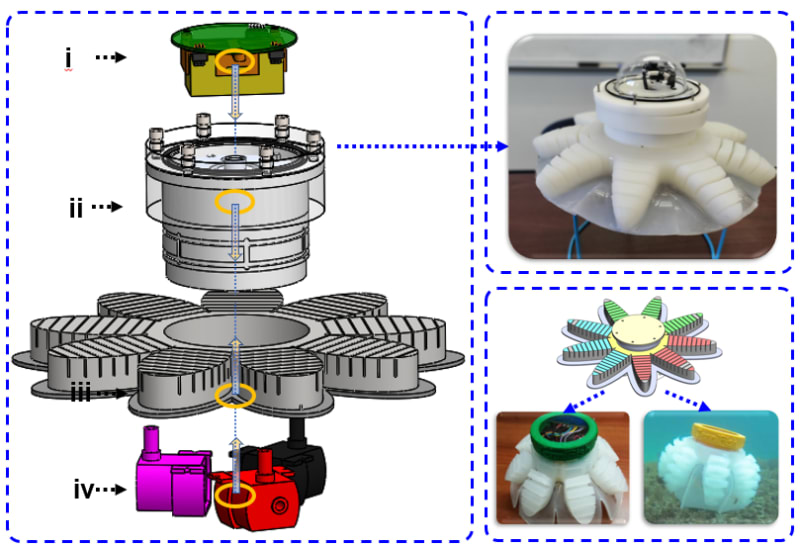 i
ii
iii
iv