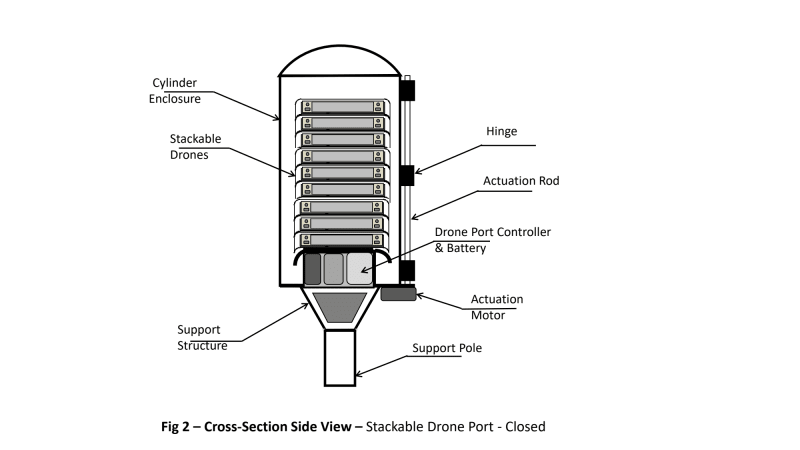 Cylinder Enclosure

Stackable Drones

Hinge

Actuation Rod

Drone Port Controller & Battery

Actuation Motor

Support Structure

Support Pole

Fig 2 – Cross-Section Side View – Stackable Drone Port - Closed