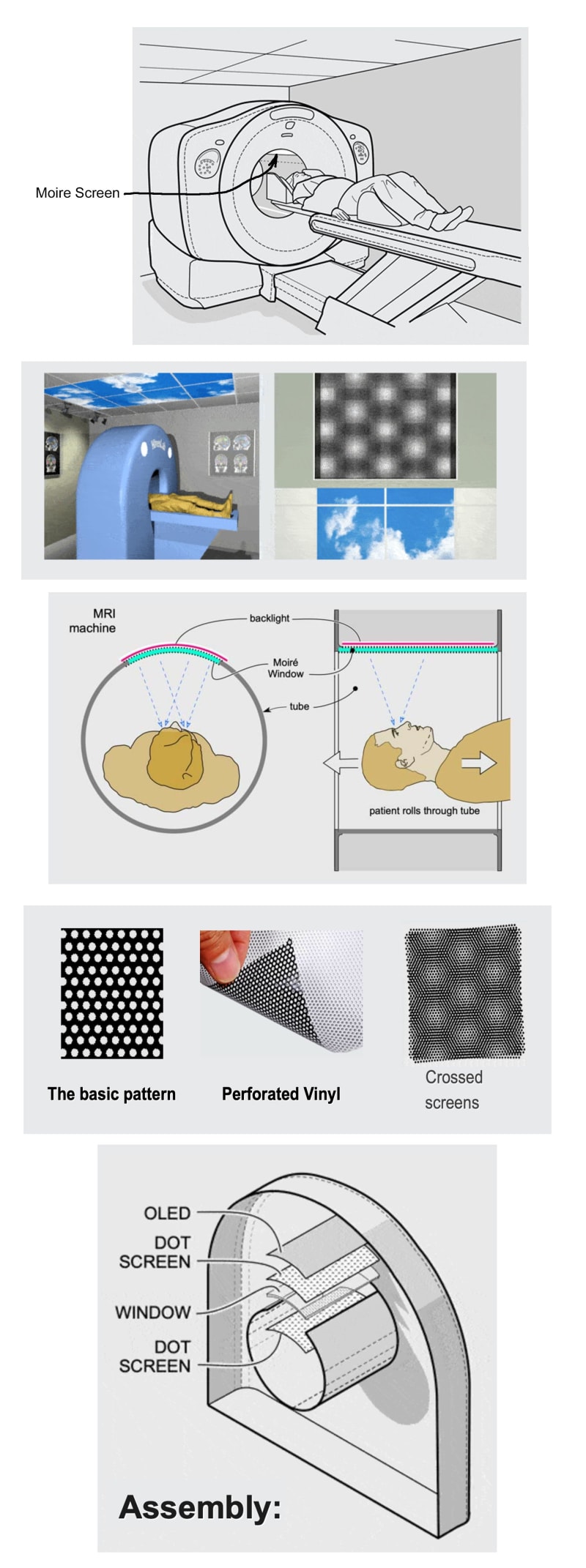 Moire Screen

MRI machine

backlight

Moiré Window

tube

patient rolls through tube

The basic pattern

Perforated Vinyl

Crossed screens

OLED

DOT SCREEN

WINDOW

DOT SCREEN

Assembly: