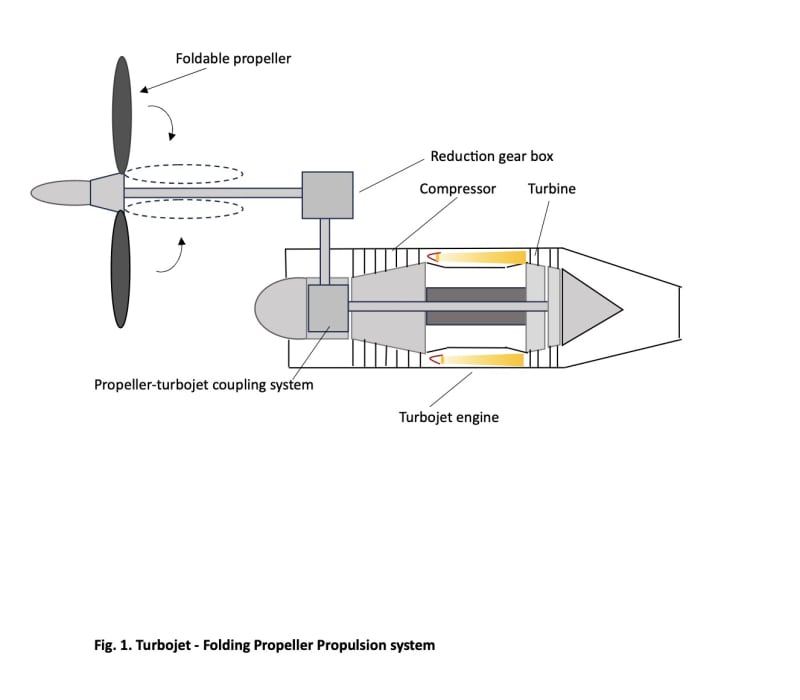 Foldable propeller

Reduction gear box

Compressor

Turbine

Propeller-turbojet coupling system

Turbojet engine

Fig. 1. Turbojet - Folding Propeller Propulsion system