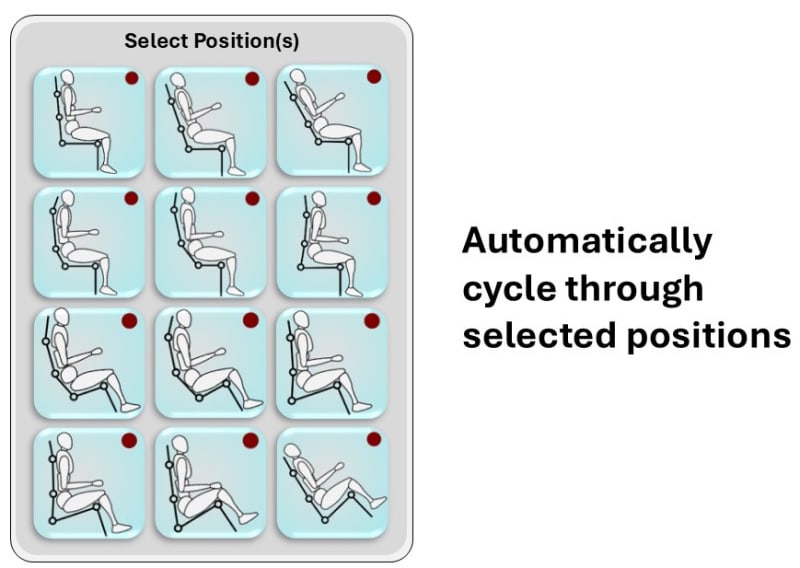 Select Position(s)

Automatically cycle through selected positions