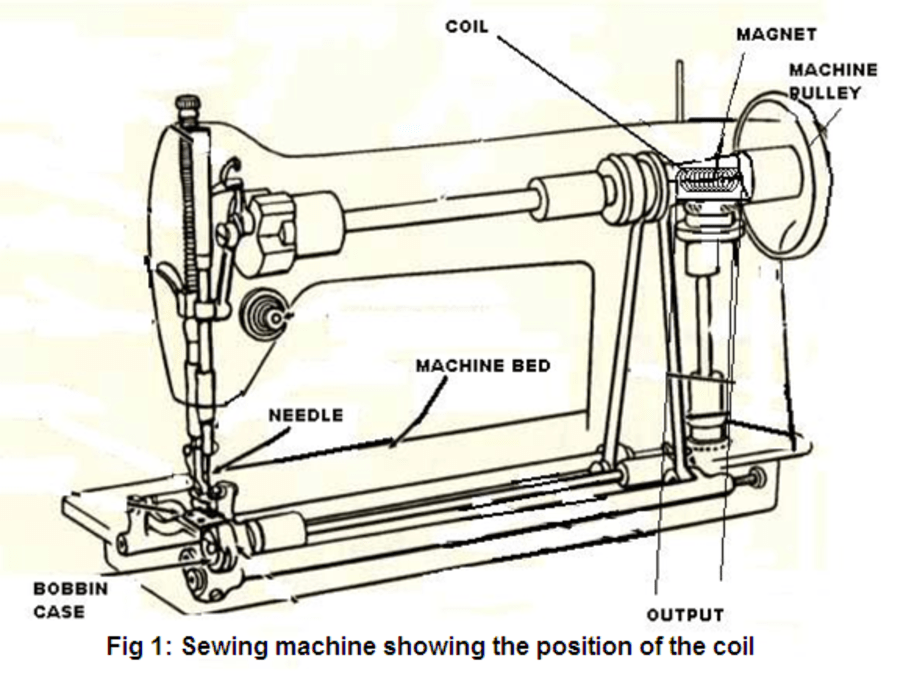 COIL

MAGNET

MACHINE PULLEY

MACHINE BED

NEEDLE

BOBBIN CASE

OUTPUT

Fig 1: Sewing machine showing the position of the coil