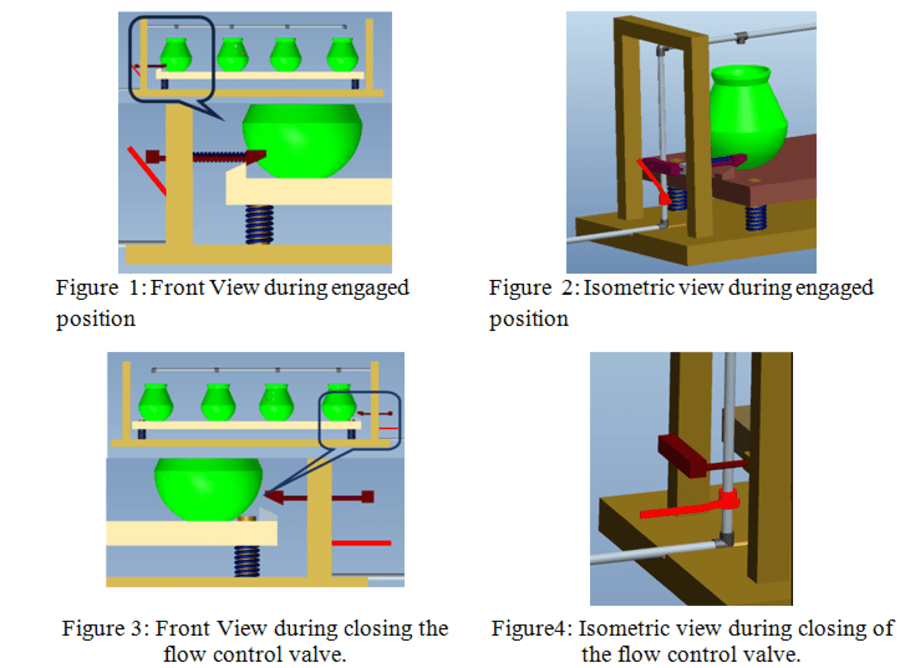 Figure 1: Front View during engaged position

Figure 2: Isometric view during engaged position

Figure 3: Front View during closing the flow control valve.

Figure4: Isometric view during closing of the flow control valve.