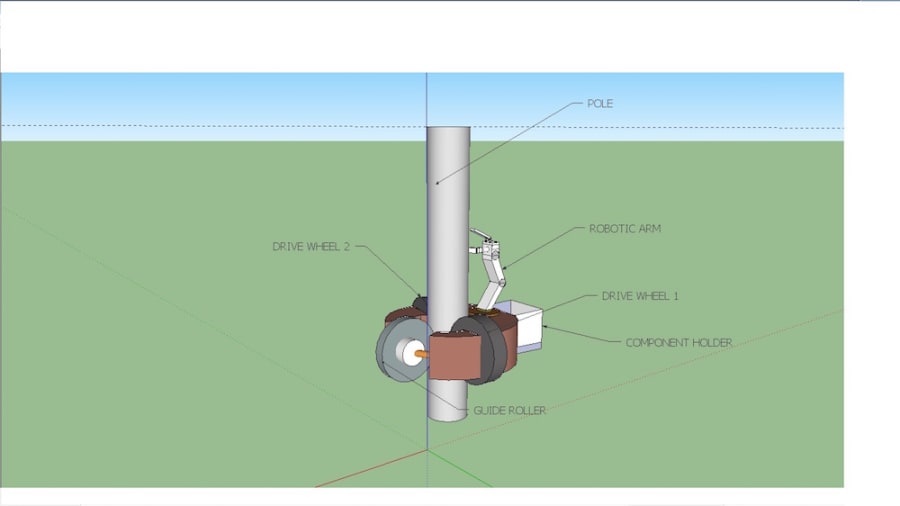 POLE

ROBOTIC ARM

DRIVE WHEEL 2

DRIVE WHEEL 1

COMPONENT HOLDER

GUIDE ROLLER