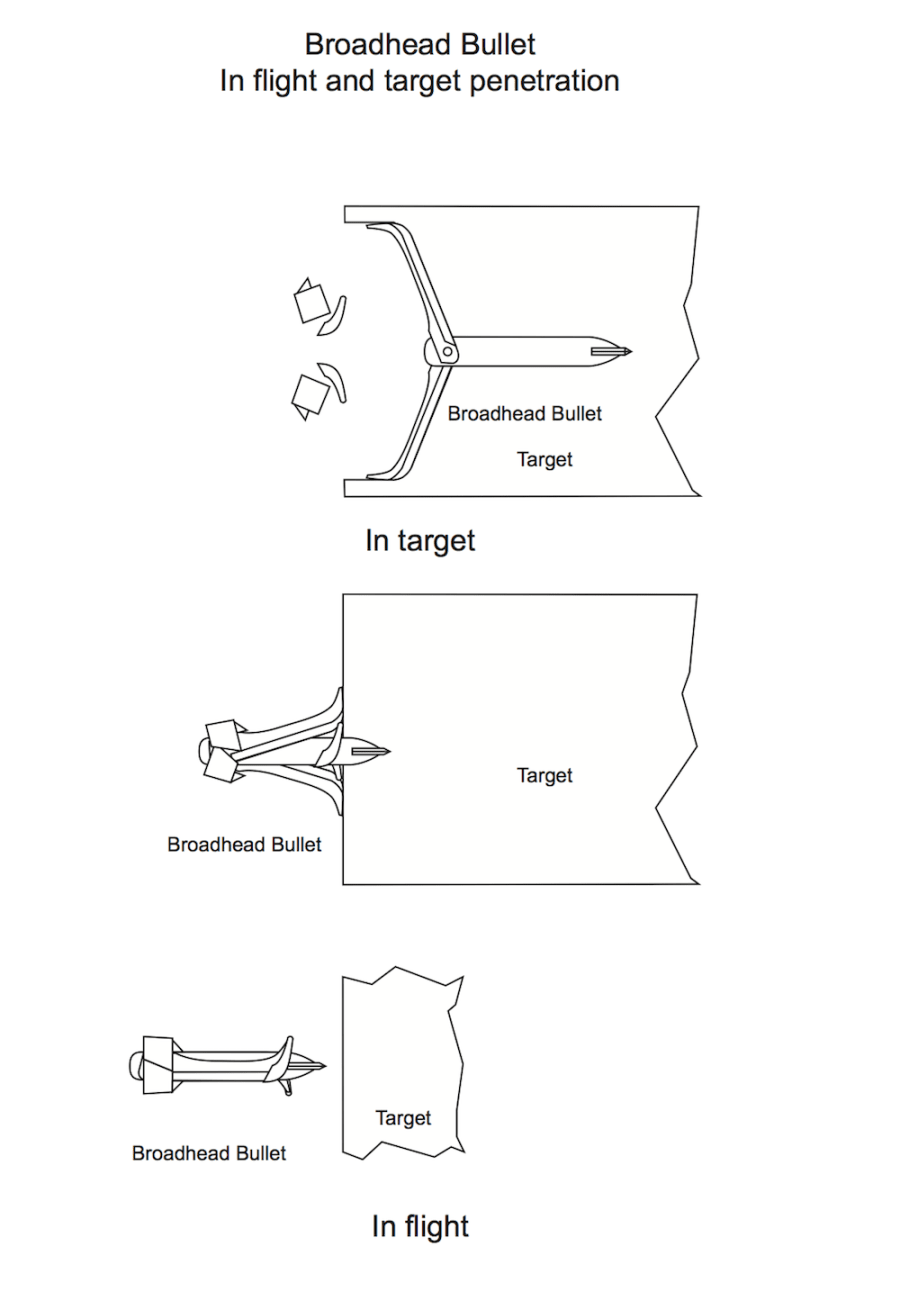 Broadhead Bullet
In flight and target penetration

Broadhead Bullet

Target

In target

Target

Broadhead Bullet

Target

Broadhead Bullet

In flight