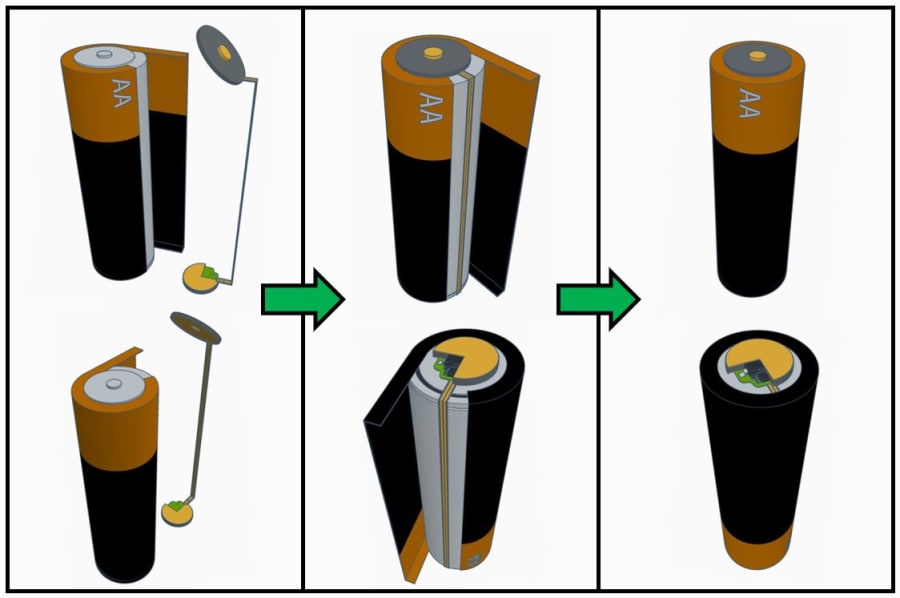 AA

AA

AA